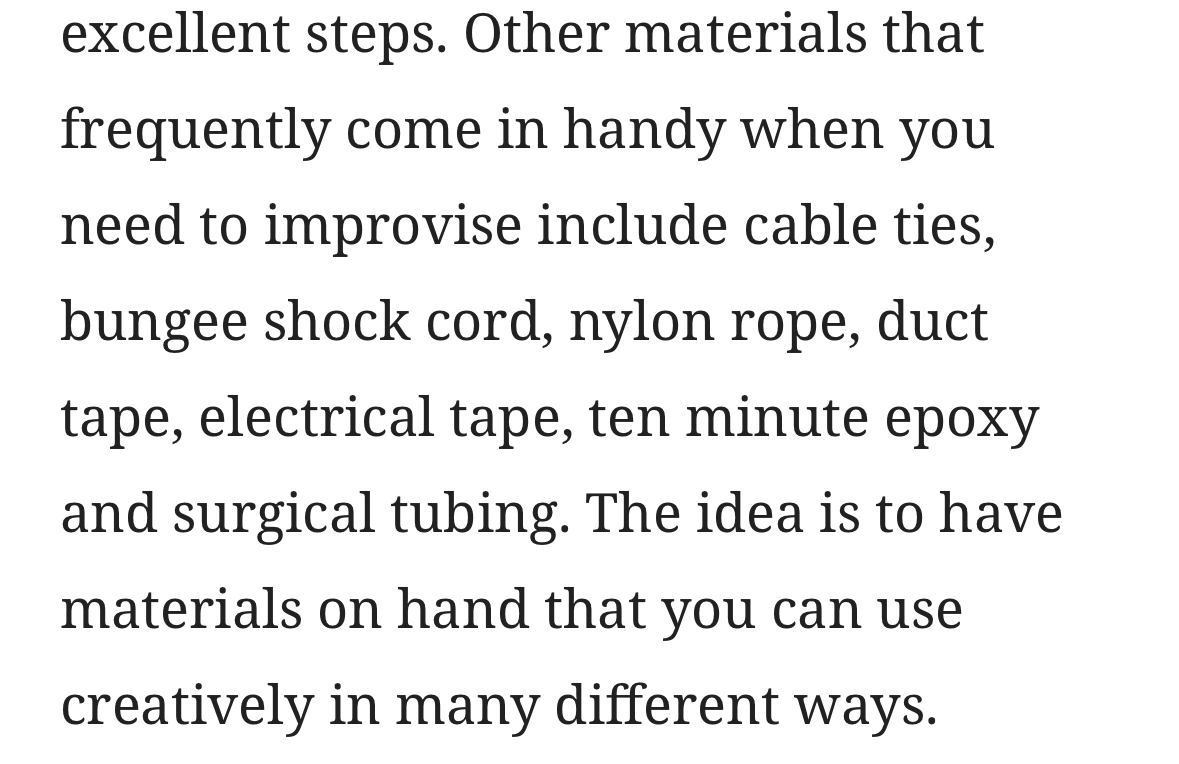 excellent steps. Other materials that frequently come in handy when you need to improvise include cable ties, bungee shock cord, nylon rope, duct tape, electrical tape, ten minute epoxy and surgical tubing. The idea is to have materials on hand that you can use creatively in many different ways.